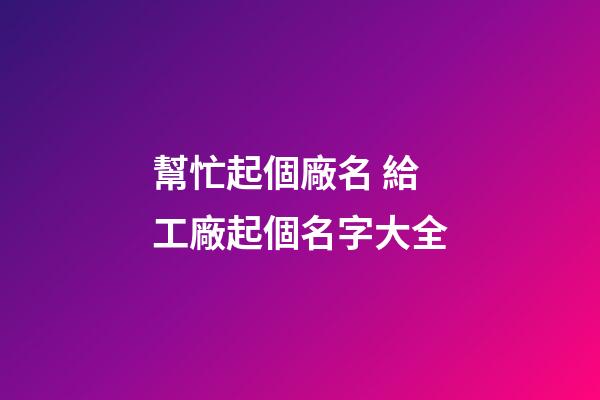 幫忙起個廠名 給工廠起個名字大全